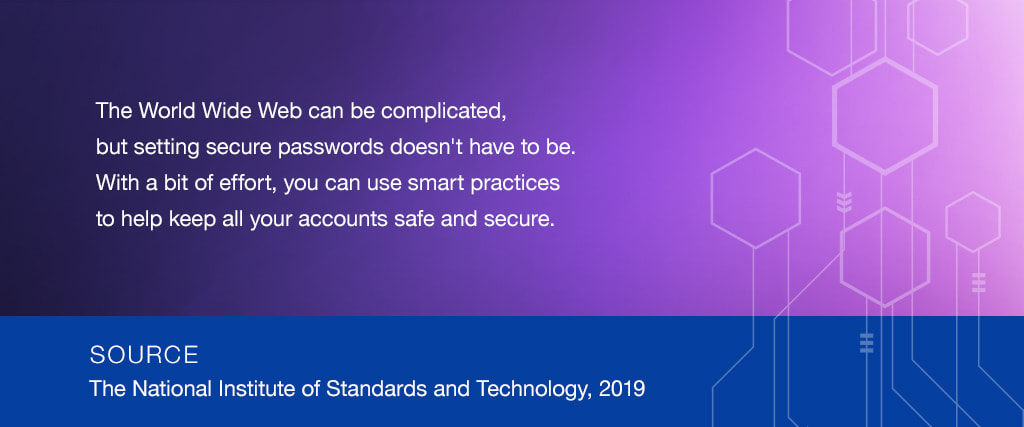 The World Wide Web can be complicated, but setting secure passwords doesn't have to be. With a bit of effort, you can use smart practices to help keep all your accounts safe and secure.

SOURCE
The National Institute of Standards and Technology, 2019